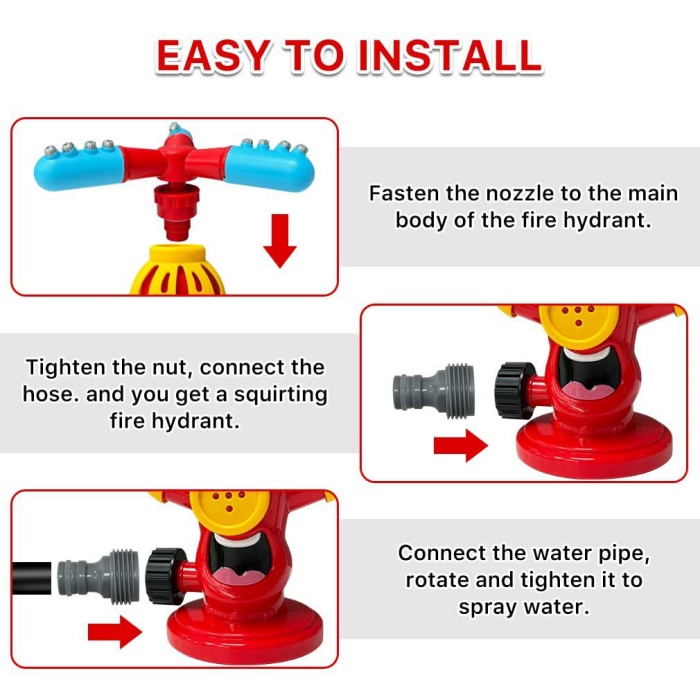 EASY TO INSTALL

Fasten the nozzle to the main body of the fire hydrant.

Tighten the nut, connect the hose. and you get a squirting fire hydrant.

Connect the water pipe, rotate and tighten it to spray water.